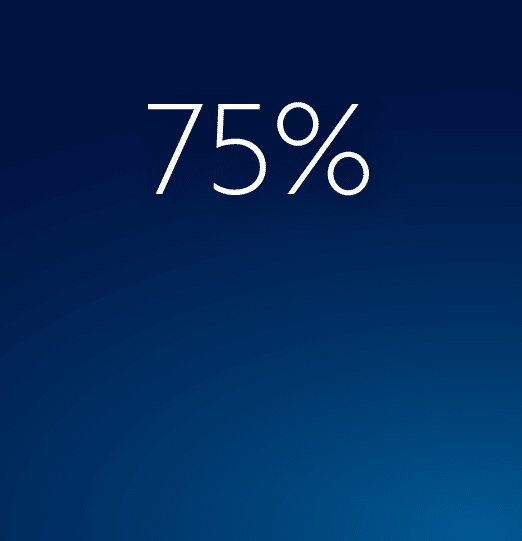 75%